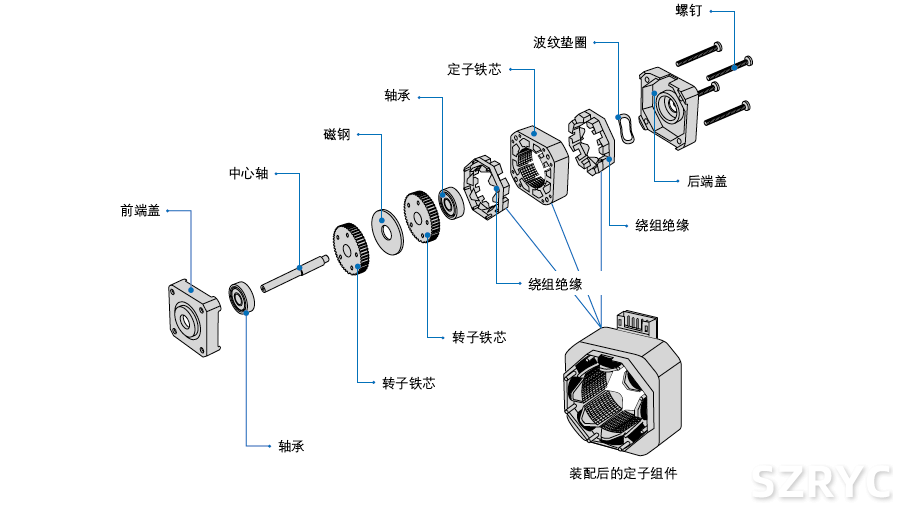 螺钉
波纹垫圈
定子铁芯
轴承
磁钢
中心轴
前端盖
后端盖
绕组绝缘
绕组绝缘
转子铁芯
转子铁芯
轴承
装配后的定子组件
SZRYC